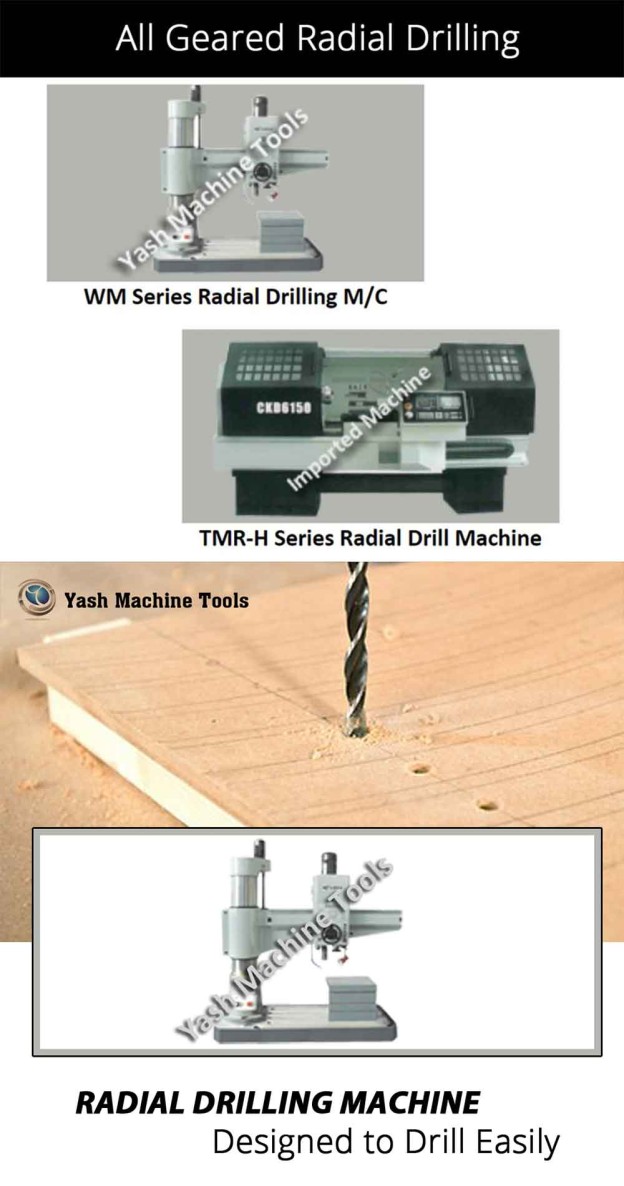 All Geared Radial Drilling

Yash Machine Tools

WM Series Radial Drilling M/C

CKD6150

Imported Machine

TMR-H Series Radial Drill Machine

Yash Machine Tools

Yash Machine Tools

RADIAL DRILLING MACHINE
Designed to Drill Easily