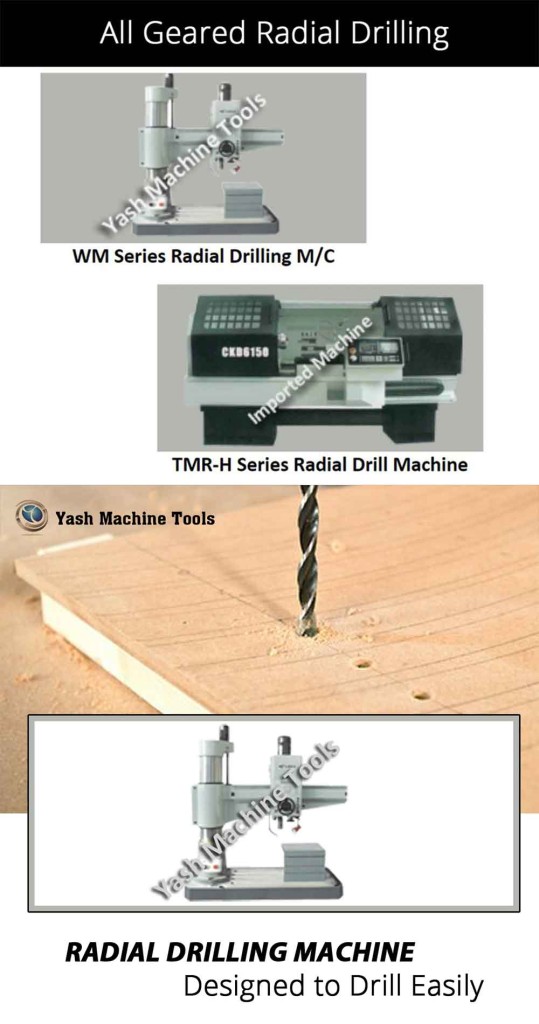 All Geared Radial Drilling

Yash Machine Tools

WM Series Radial Drilling M/C

CKD6150

Imported Machine

TMR-H Series Radial Drill Machine

Yash Machine Tools

Yash Machine Tools

RADIAL DRILLING MACHINE
Designed to Drill Easily