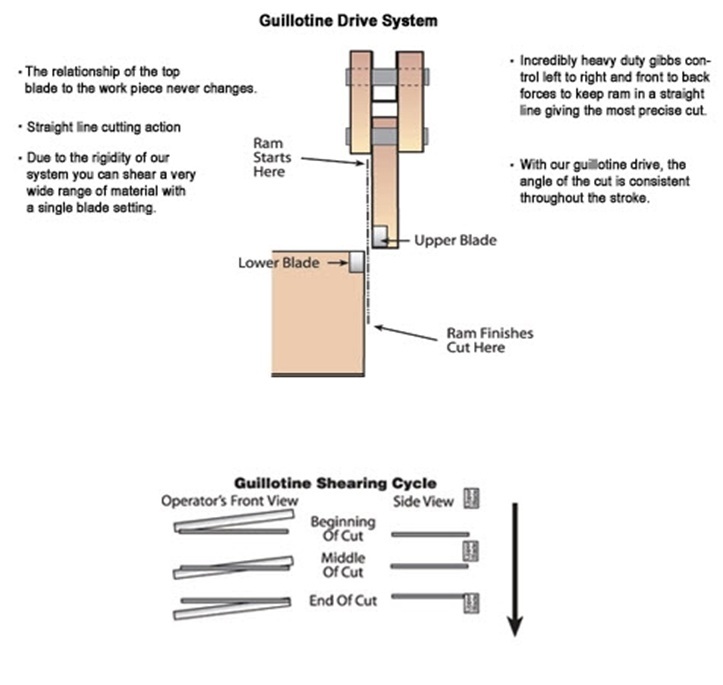 Guillotine Drive System

• The relationship of the top blade to the work piece never changes.

• Straight line cutting action

• Due to the rigidity of our system you can shear a very wide range of material with a single blade setting.

Ram Starts Here

Upper Blade

Lower Blade

Ram Finishes Cut Here

• Incredibly heavy duty gibbs control left to right and front to back forces to keep ram in a straight line giving the most precise cut.

• With our guillotine drive, the angle of the cut is consistent throughout the stroke.

Guillotine Shearing Cycle

Operator's Front View

Side View

Beginning Of Cut

Middle Of Cut

End Of Cut